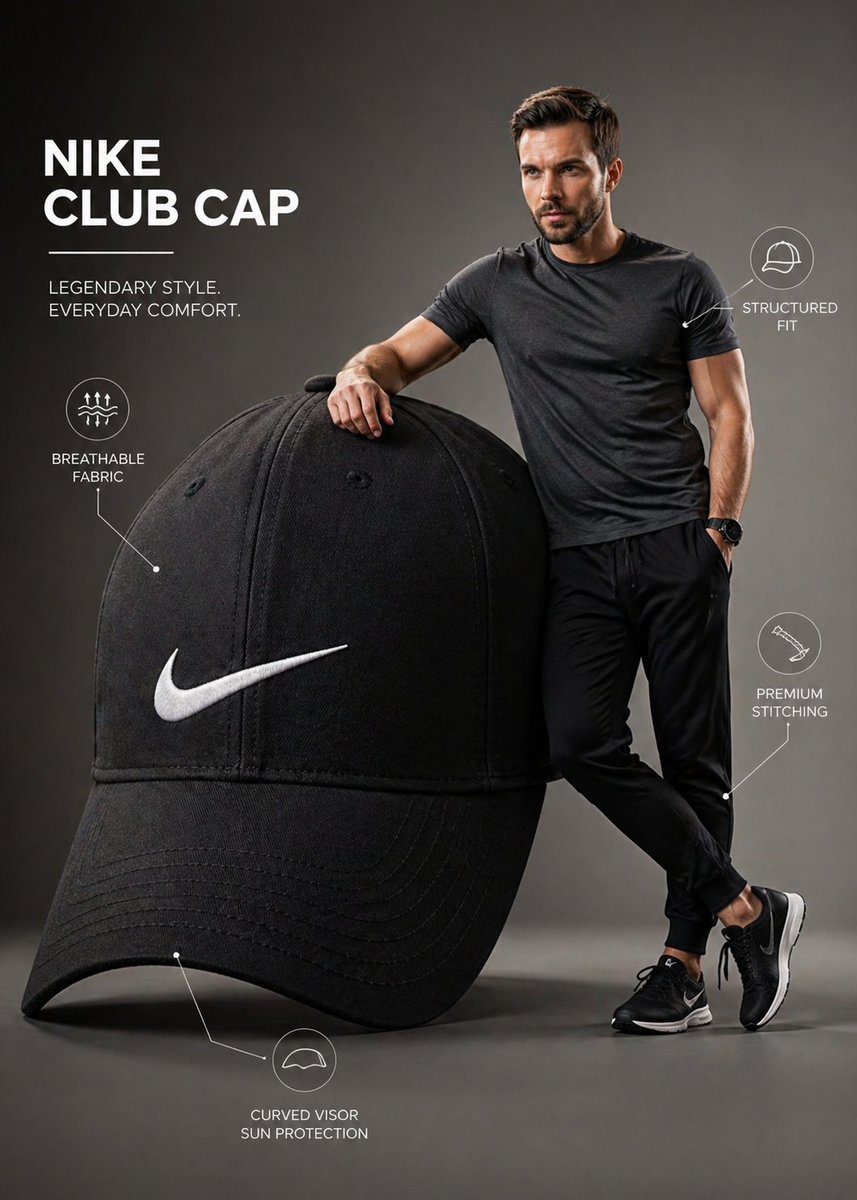 NIKE
CLUB CAP

LEGENDARY STYLE.
EVERYDAY COMFORT.

BREATHABLE FABRIC

STRUCTURED FIT

PREMIUM STITCHING

CURVED VISOR
SUN PROTECTION