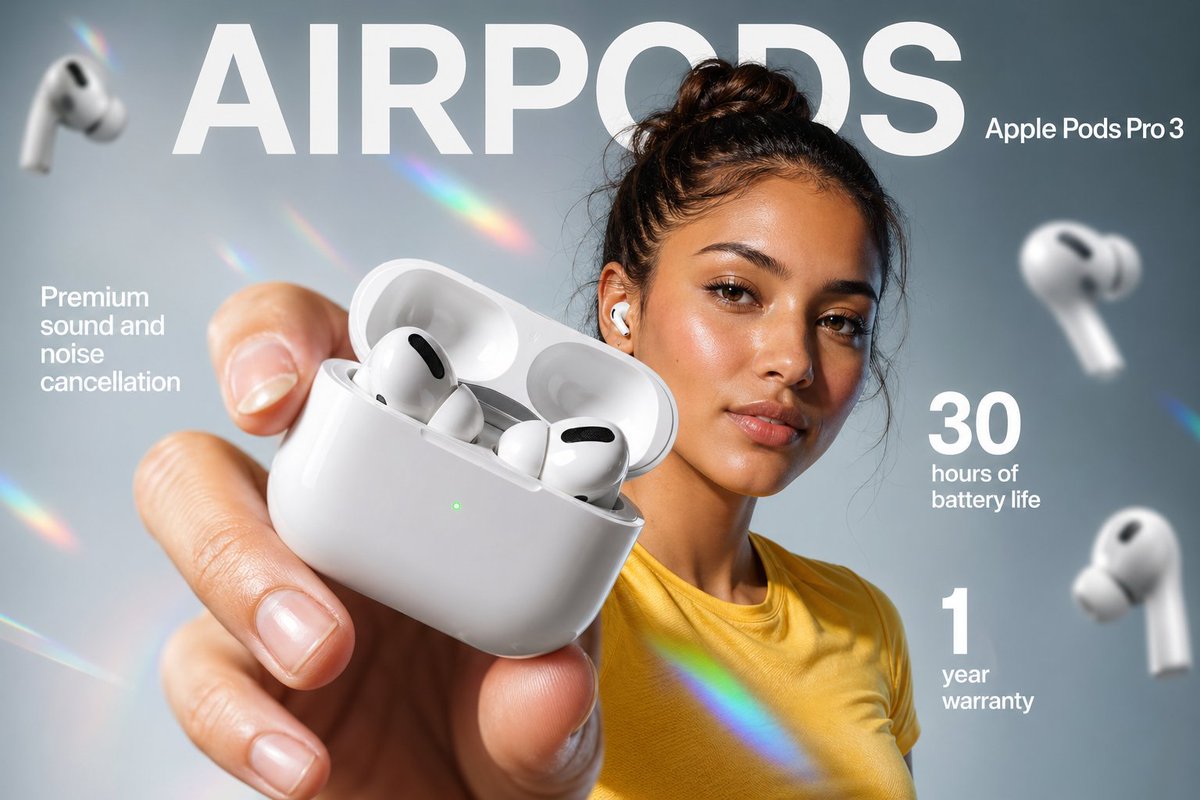 AIRPODS

Apple Pods Pro 3

Premium sound and noise cancellation

30
hours of battery life

1
year warranty