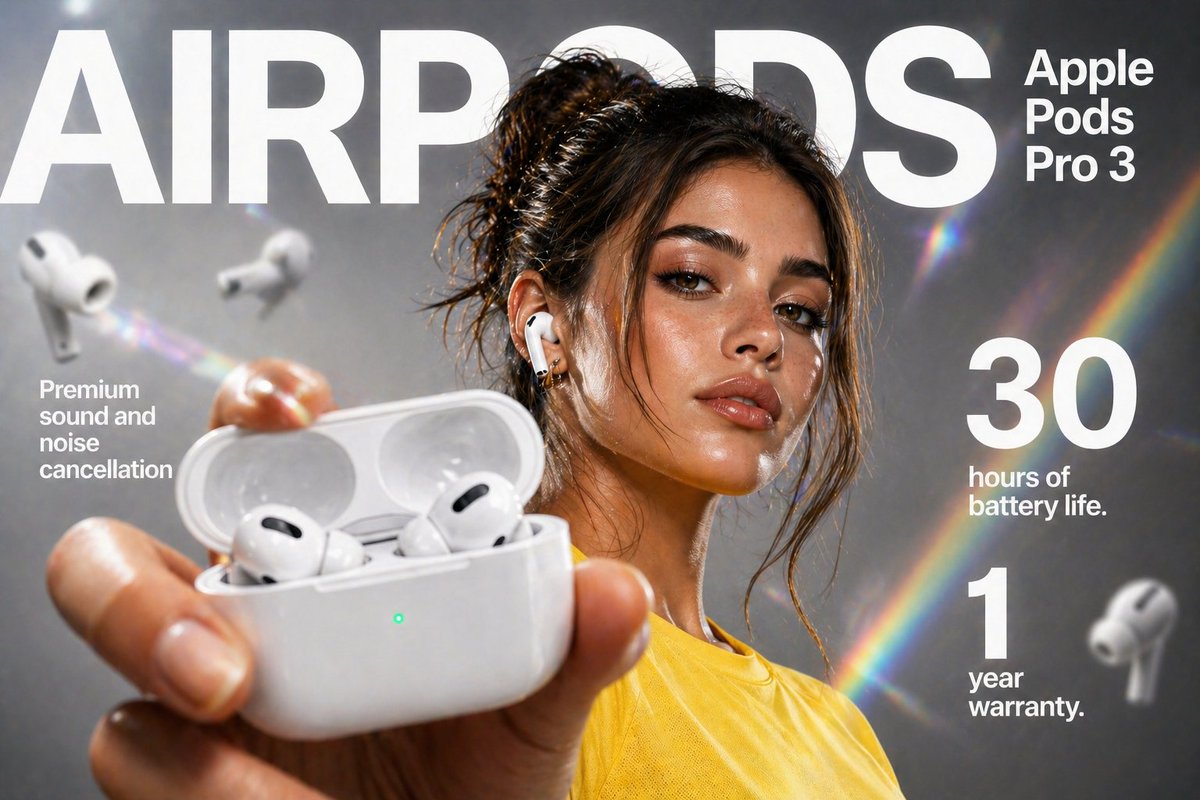 AIRPODS

Apple Pods Pro 3

Premium sound and noise cancellation

30 hours of battery life.

1 year warranty.